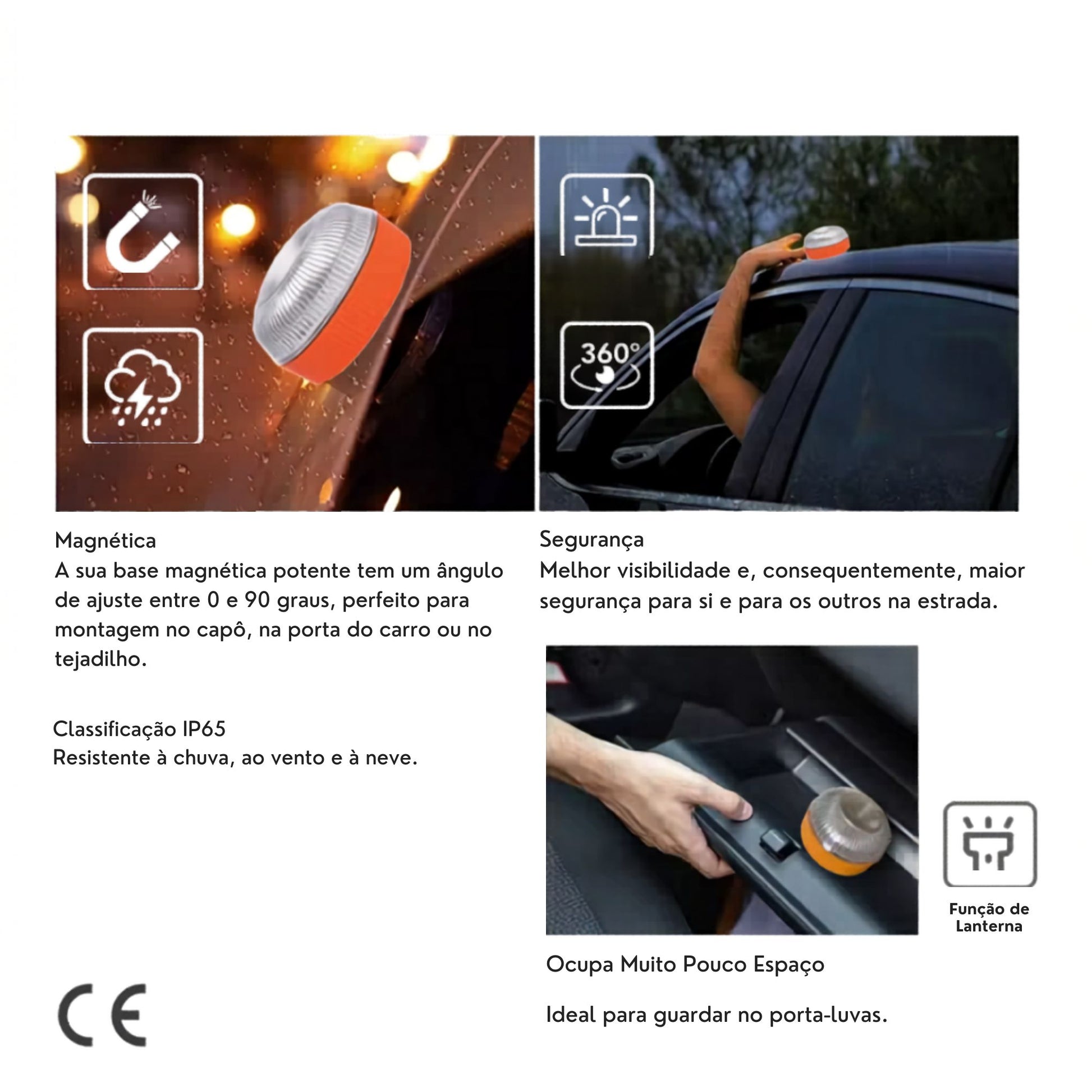 360°

Magnética
A sua base magnética potente tem um ângulo de ajuste entre 0 e 90 graus, perfeito para montagem no capô, na porta do carro ou no tejadilho.

Classificação IP65
Resistente à chuva, ao vento e à neve.

CE

Segurança
Melhor visibilidade e, consequentemente, maior segurança para si e para os outros na estrada.

Função de Lanterna

Ocupa Muito Pouco Espaço

Ideal para guardar no porta-luvas.